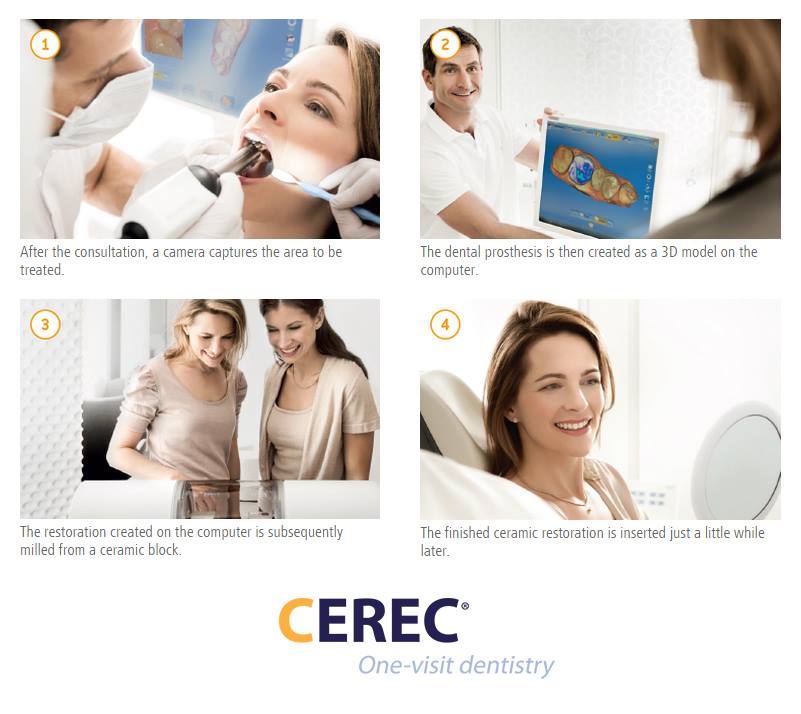 1

After the consultation, a camera captures the area to be treated.

2

The dental prosthesis is then created as a 3D model on the computer.

3

The restoration created on the computer is subsequently milled from a ceramic block.

4

The finished ceramic restoration is inserted just a little while later.

CEREC®
One-visit dentistry