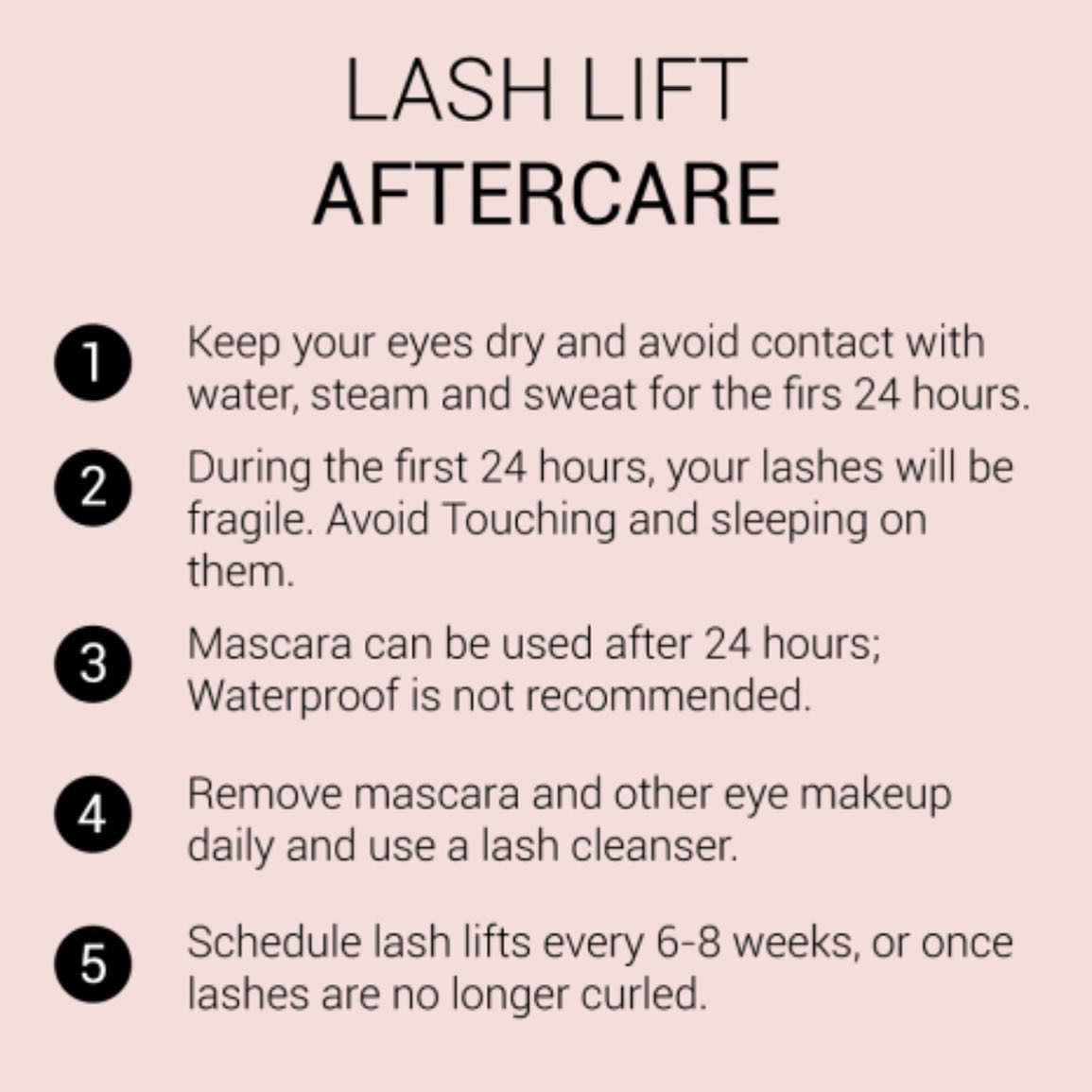 LASH LIFT
AFTERCARE

1 Keep your eyes dry and avoid contact with water, steam and sweat for the firs 24 hours.

2 During the first 24 hours, your lashes will be fragile. Avoid Touching and sleeping on them.

3 Mascara can be used after 24 hours; Waterproof is not recommended.

4 Remove mascara and other eye makeup daily and use a lash cleanser.

5 Schedule lash lifts every 6-8 weeks, or once lashes are no longer curled.