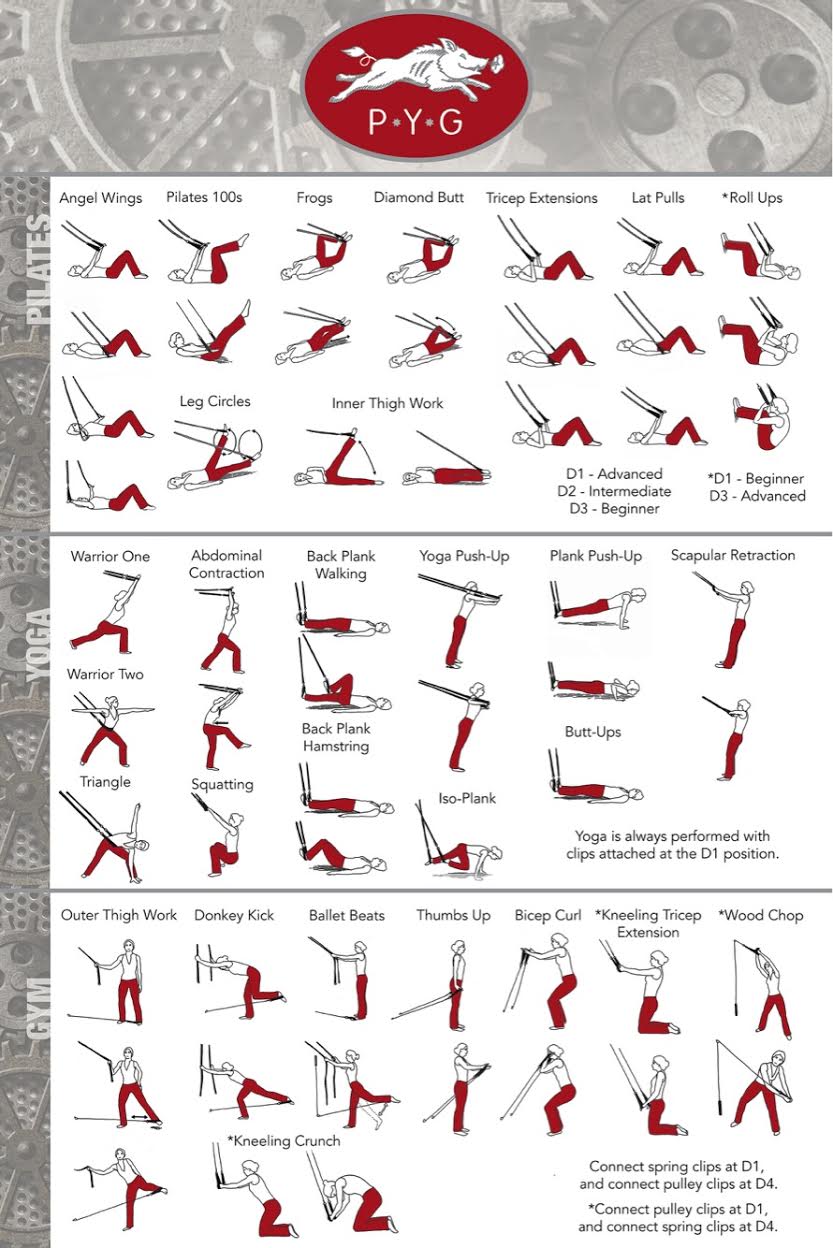 P·Y·G

PILATES

Angel Wings
Pilates 100s
Frogs
Diamond Butt
Tricep Extensions
Lat Pulls
*Roll Ups

Leg Circles
Inner Thigh Work

D1 - Advanced
D2 - Intermediate
D3 - Beginner

*D1 - Beginner
D3 - Advanced

YOGA

Warrior One
Abdominal Contraction
Back Plank Walking
Yoga Push-Up
Plank Push-Up
Scapular Retraction
Warrior Two
Back Plank Hamstring
Butt-Ups
Triangle
Squatting
Iso-Plank

Yoga is always performed with clips attached at the D1 position.

GYM

Outer Thigh Work
Donkey Kick
Ballet Beats
Thumbs Up
Bicep Curl
*Kneeling Tricep Extension
*Wood Chop
*Kneeling Crunch

Connect spring clips at D1, and connect pulley clips at D4.

*Connect pulley clips at D1, and connect spring clips at D4.