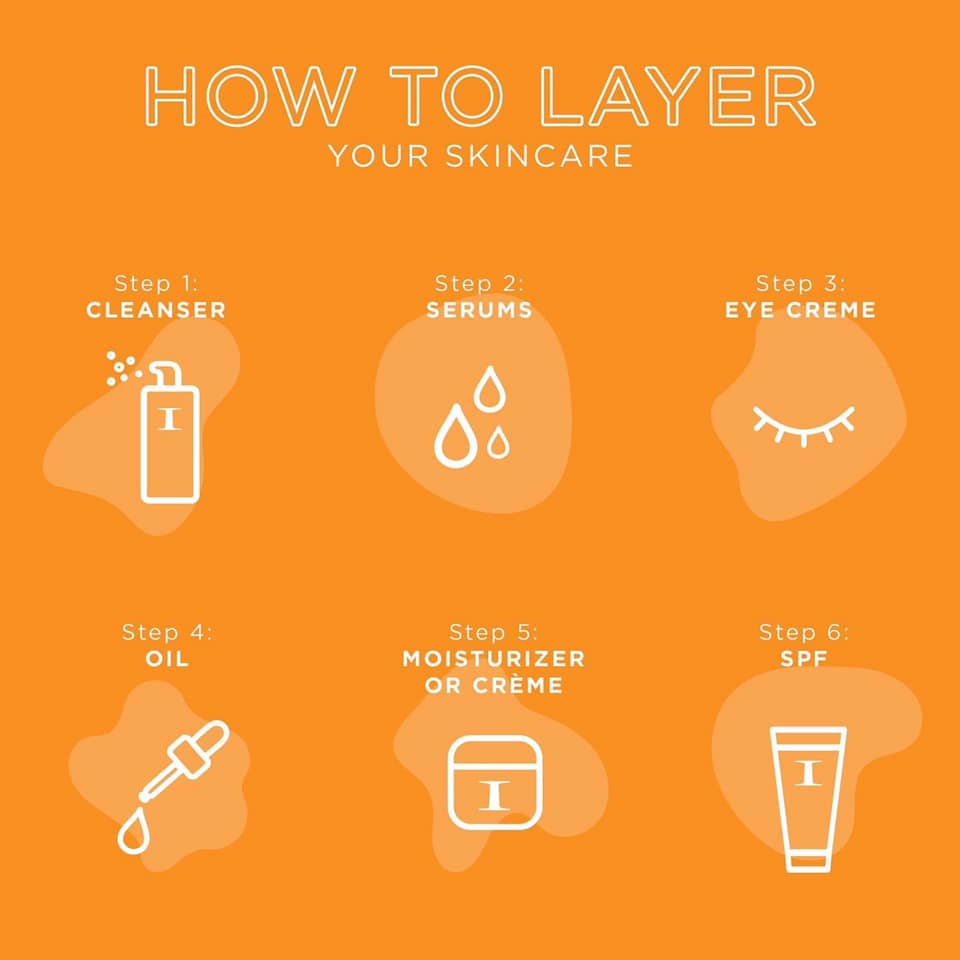 HOW TO LAYER
YOUR SKINCARE

Step 1:
CLEANSER

I

Step 2:
SERUMS

Step 3:
EYE CREME

Step 4:
OIL

Step 5:
MOISTURIZER OR CRÈME

I

Step 6:
SPF

I