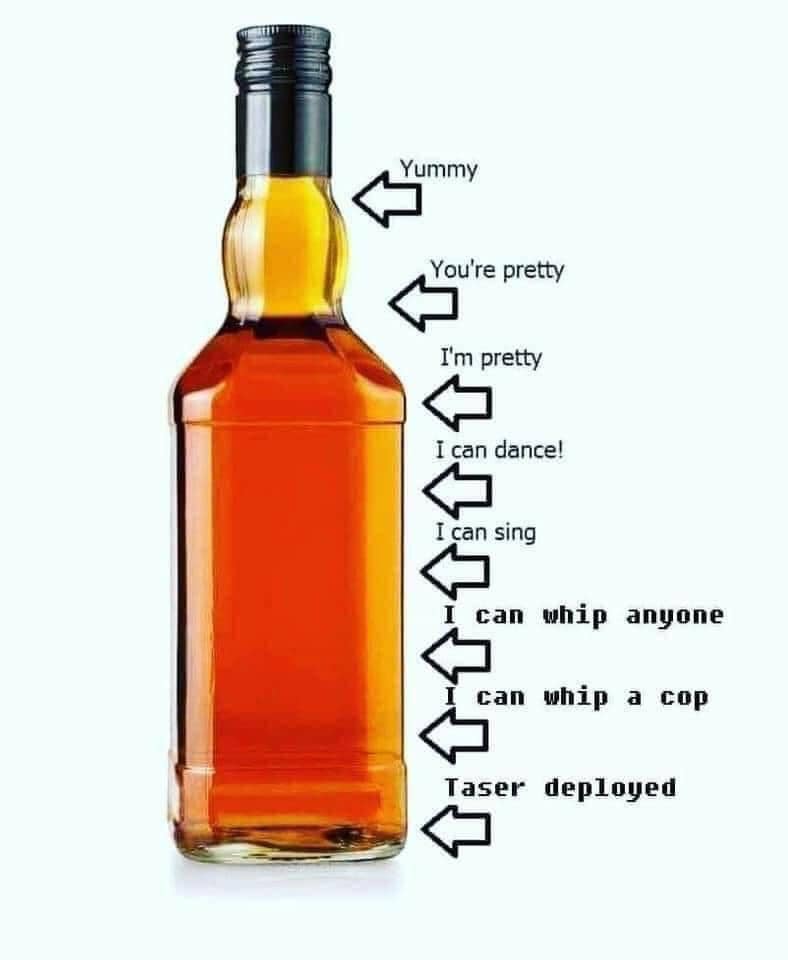 Yummy

You're pretty

I'm pretty

I can dance!

I can sing

I can whip anyone

I can whip a cop

Taser deployed