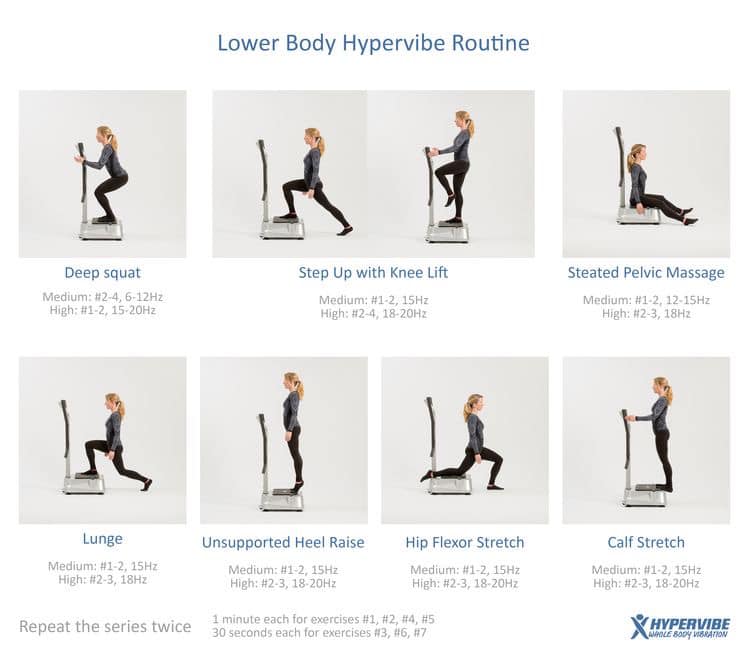 Lower Body Hypervibe Routine

Deep squat

Medium: #2-4, 6-12Hz
High: #1-2, 15-20Hz

Step Up with Knee Lift

Medium: #1-2, 15Hz
High: #2-4, 18-20Hz

Steated Pelvic Massage

Medium: #1-2, 12-15Hz
High: #2-3, 18Hz

Lunge

Medium: #1-2, 15Hz
High: #2-3, 18Hz

Unsupported Heel Raise

Medium: #1-2, 15Hz
High: #2-3, 18-20Hz

Hip Flexor Stretch

Medium: #1-2, 15Hz
High: #2-3, 18-20Hz

Calf Stretch

Medium: #1-2, 15Hz
High: #2-3, 18-20Hz

Repeat the series twice

1 minute each for exercises #1, #2, #4, #5
30 seconds each for exercises #3, #6, #7

HYPERVIBE
WHOLE BODY VIBRATION