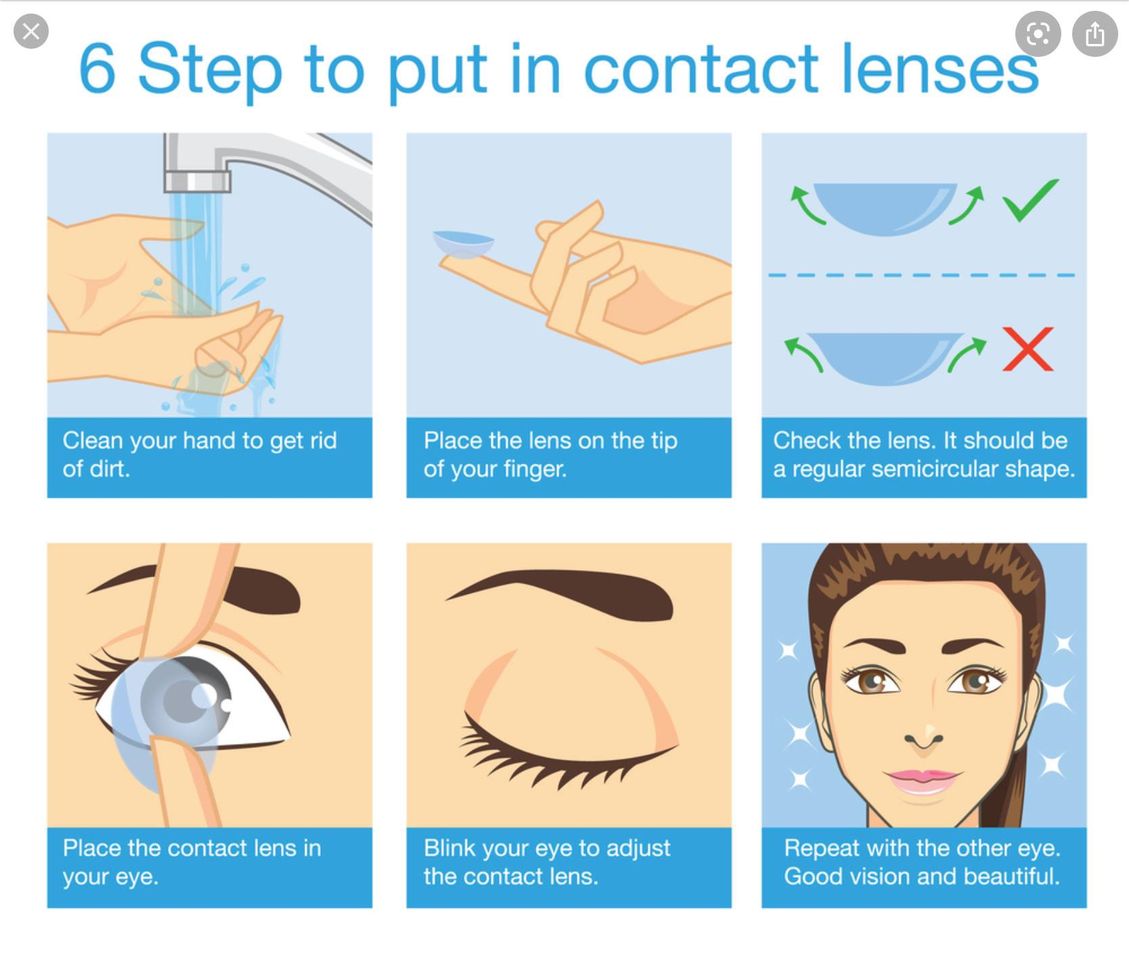 6 Step to put in contact lenses

Clean your hand to get rid of dirt.

Place the lens on the tip of your finger.

Check the lens. It should be a regular semicircular shape.

Place the contact lens in your eye.

Blink your eye to adjust the contact lens.

Repeat with the other eye. Good vision and beautiful.