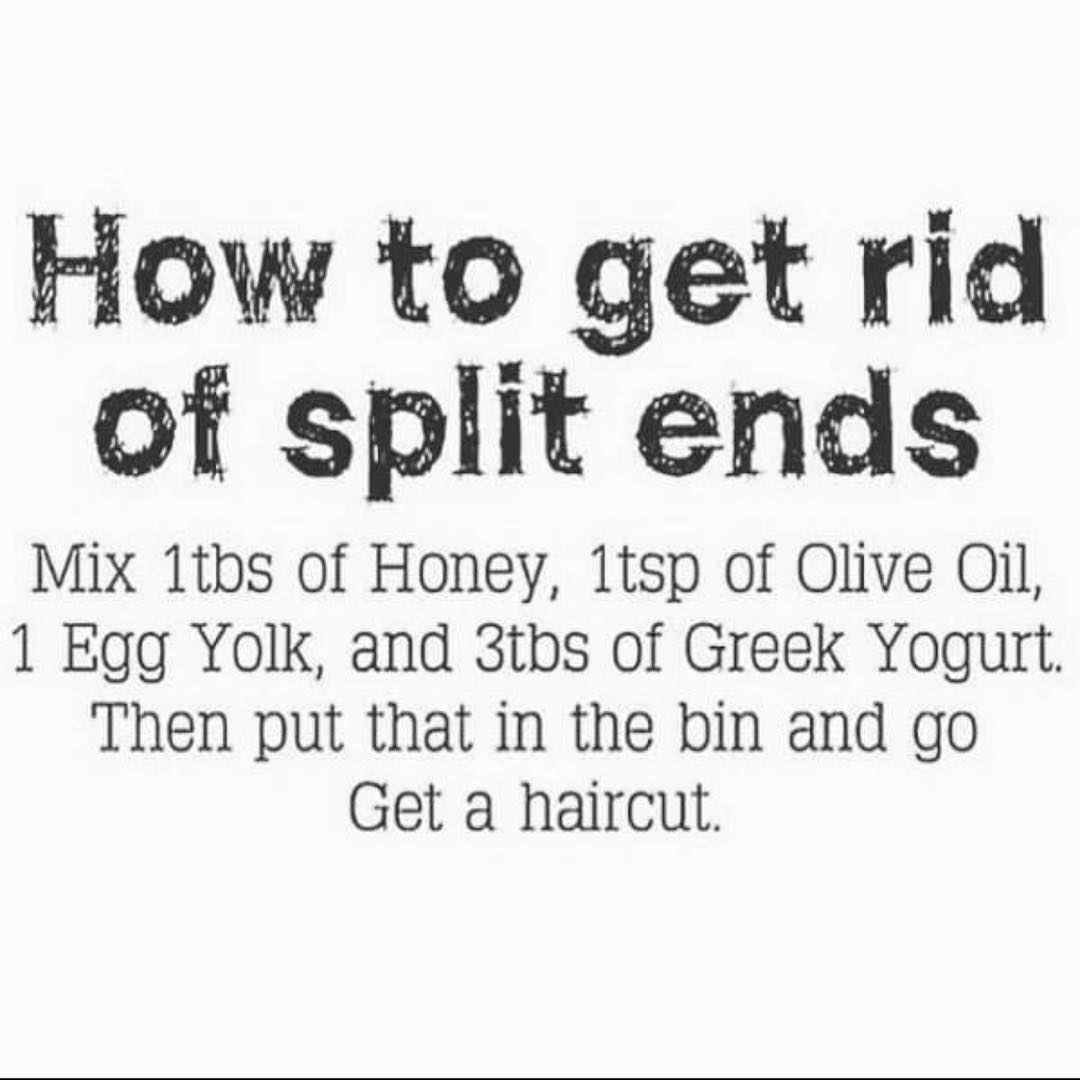 How to get rid of split ends

Mix 1tbs of Honey, 1tsp of Olive Oil, 1 Egg Yolk, and 3tbs of Greek Yogurt. Then put that in the bin and go Get a haircut.