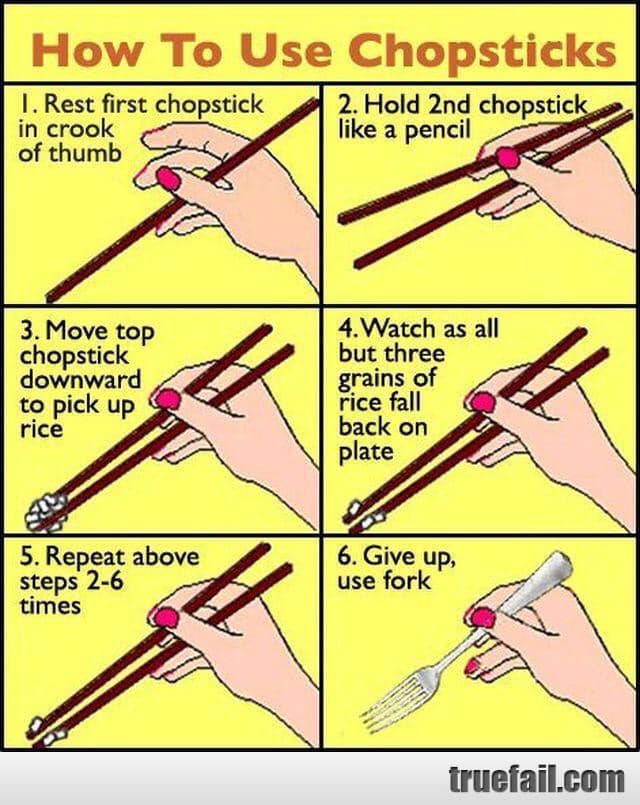 How To Use Chopsticks

1. Rest first chopstick in crook of thumb

2. Hold 2nd chopstick like a pencil

3. Move top chopstick downward to pick up rice

4. Watch as all but three grains of rice fall back on plate

5. Repeat above steps 2-6 times

6. Give up, use fork

truefail.com