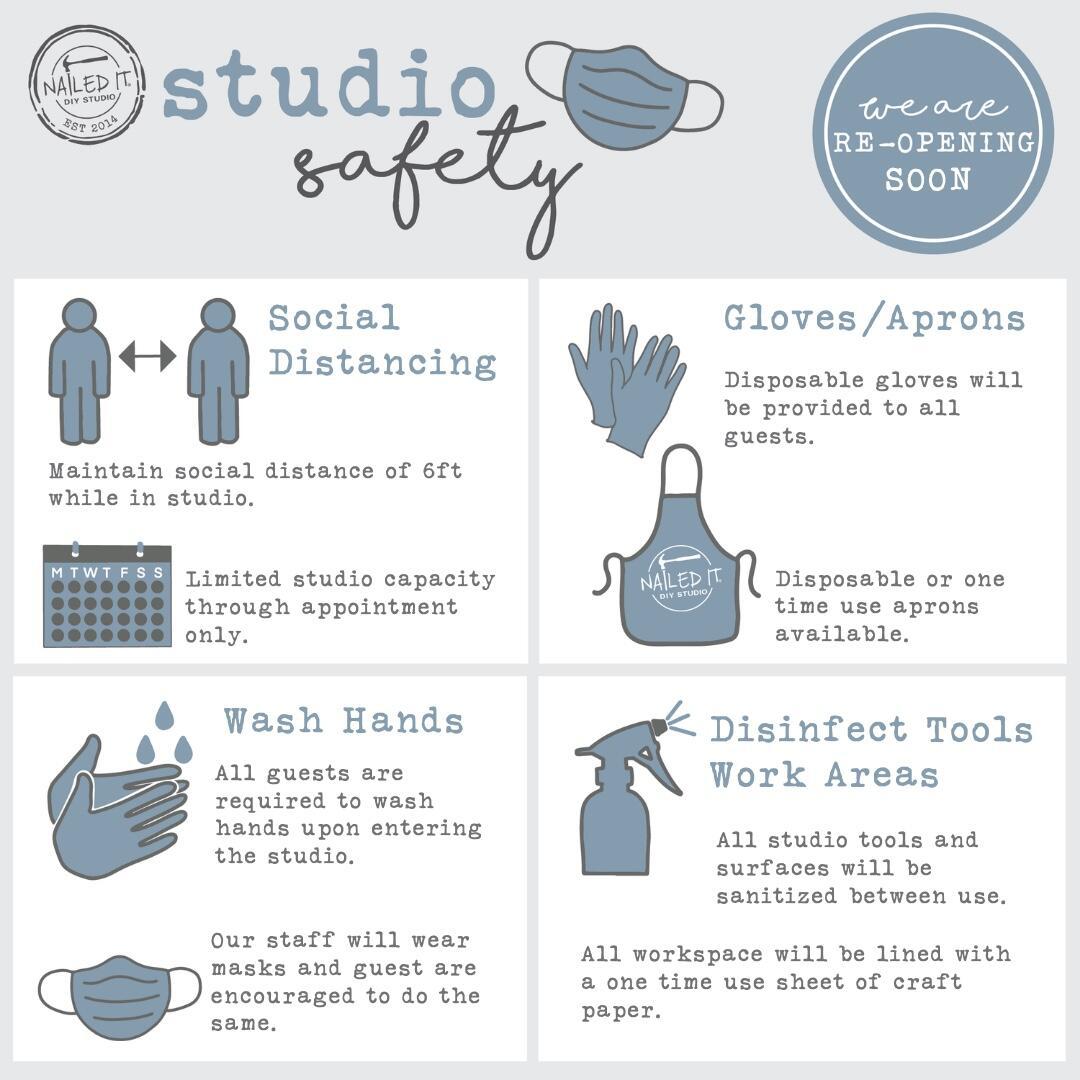 NAILED IT. DIY STUDIO EST 2014

studio safety

we are RE-OPENING SOON

Social Distancing

Maintain social distance of 6ft while in studio.

M T W T F S S

Limited studio capacity through appointment only.

Gloves/Aprons

Disposable gloves will be provided to all guests.

NAILED IT. DIY STUDIO

Disposable or one time use aprons available.

Wash Hands

All guests are required to wash hands upon entering the studio.

Our staff will wear masks and guest are encouraged to do the same.

Disinfect Tools Work Areas

All studio tools and surfaces will be sanitized between use.

All workspace will be lined with a one time use sheet of craft paper.