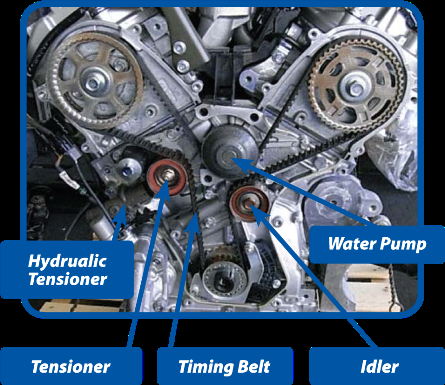 Water Pump

Hydrualic Tensioner

Tensioner

Timing Belt

Idler