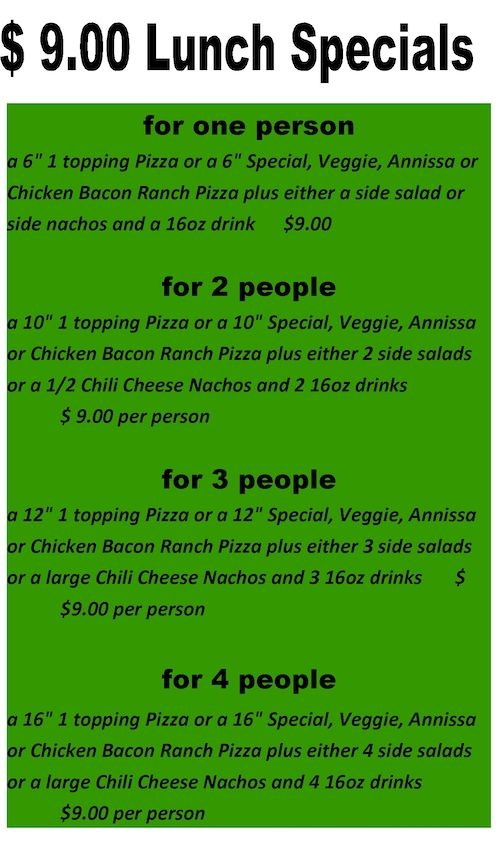 $ 9.00 Lunch Specials

for one person

a 6" 1 topping Pizza or a 6" Special, Veggie, Annissa or Chicken Bacon Ranch Pizza plus either a side salad or side nachos and a 16oz drink $9.00

for 2 people

a 10" 1 topping Pizza or a 10" Special, Veggie, Annissa or Chicken Bacon Ranch Pizza plus either 2 side salads or a 1/2 Chili Cheese Nachos and 2 16oz drinks $ 9.00 per person

for 3 people

a 12" 1 topping Pizza or a 12" Special, Veggie, Annissa or Chicken Bacon Ranch Pizza plus either 3 side salads or a large Chili Cheese Nachos and 3 16oz drinks $ $9.00 per person

for 4 people

a 16" 1 topping Pizza or a 16" Special, Veggie, Annissa or Chicken Bacon Ranch Pizza plus either 4 side salads or a large Chili Cheese Nachos and 4 16oz drinks $9.00 per person