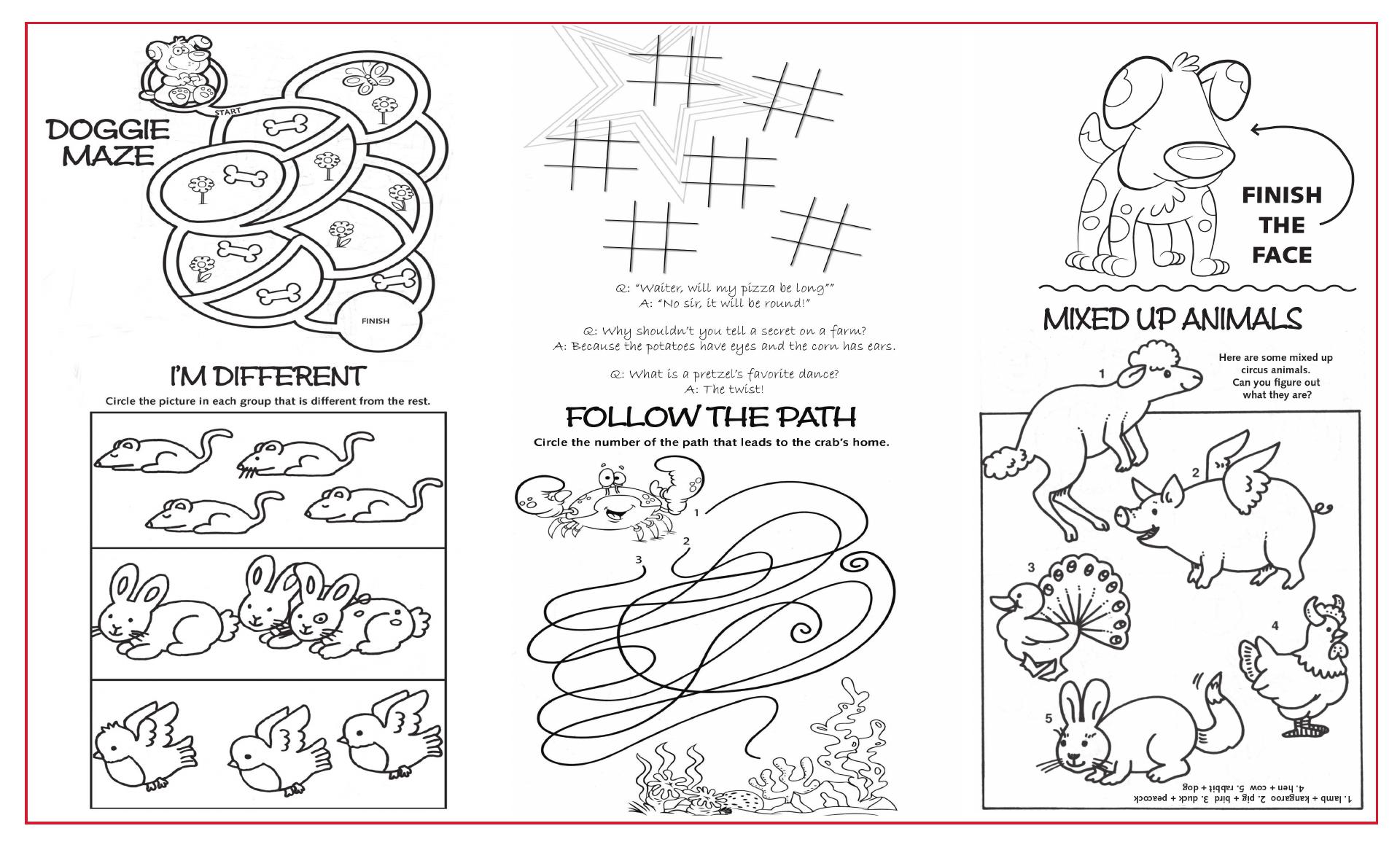 DOGGIE MAZE

START

FINISH

I'M DIFFERENT

Circle the picture in each group that is different from the rest.

Q: "Waiter, will my pizza be long""
A: "No sir, it will be round!"

Q: Why shouldn't you tell a secret on a farm?
A: Because the potatoes have eyes and the corn has ears.

Q: What is a pretzel's favorite dance?
A: The twist!

FOLLOW THE PATH

Circle the number of the path that leads to the crab's home.

1

2

3

FINISH THE FACE

MIXED UP ANIMALS

Here are some mixed up circus animals. Can you figure out what they are?

1

2

3

4

5

1. lamb + kangaroo 2. pig + bird 3. duck + peacock 4. hen + cow 5. rabbit + dog