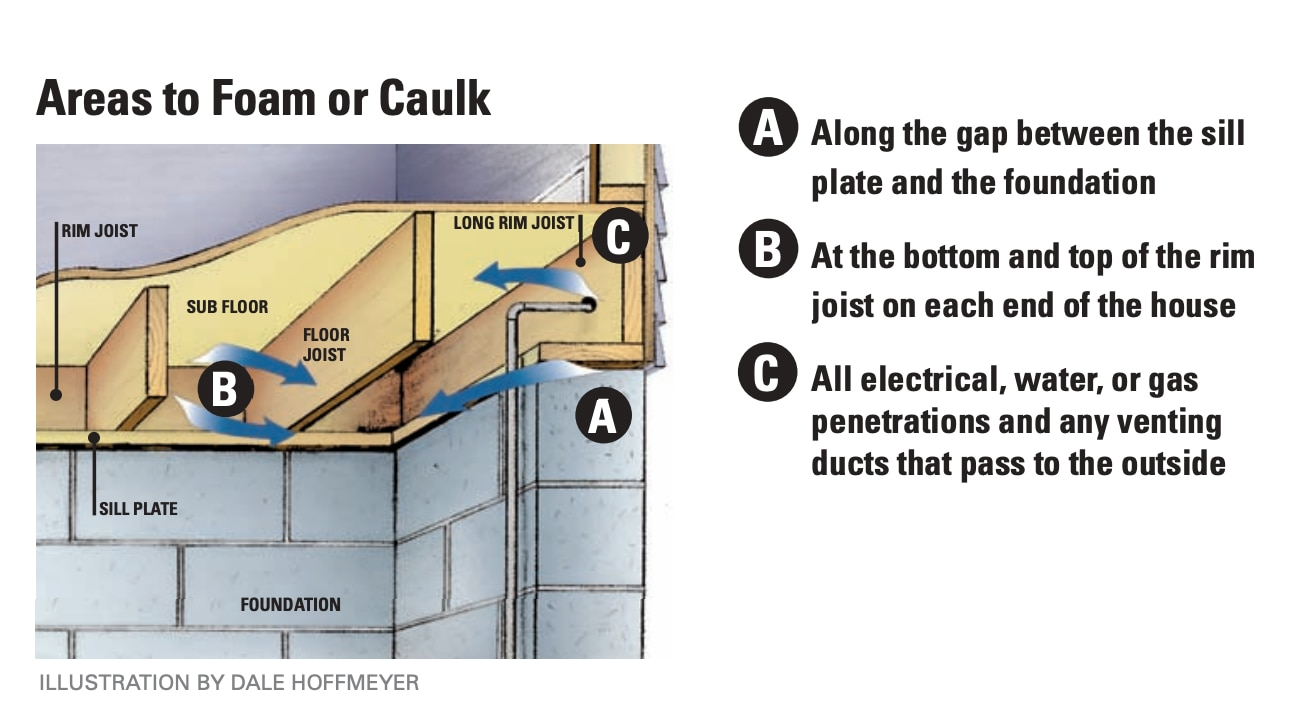 Areas to Foam or Caulk

RIM JOIST

LONG RIM JOIST

C

SUB FLOOR

FLOOR JOIST

B

A

SILL PLATE

FOUNDATION

ILLUSTRATION BY DALE HOFFMEYER

A Along the gap between the sill plate and the foundation

B At the bottom and top of the rim joist on each end of the house

C All electrical, water, or gas penetrations and any venting ducts that pass to the outside