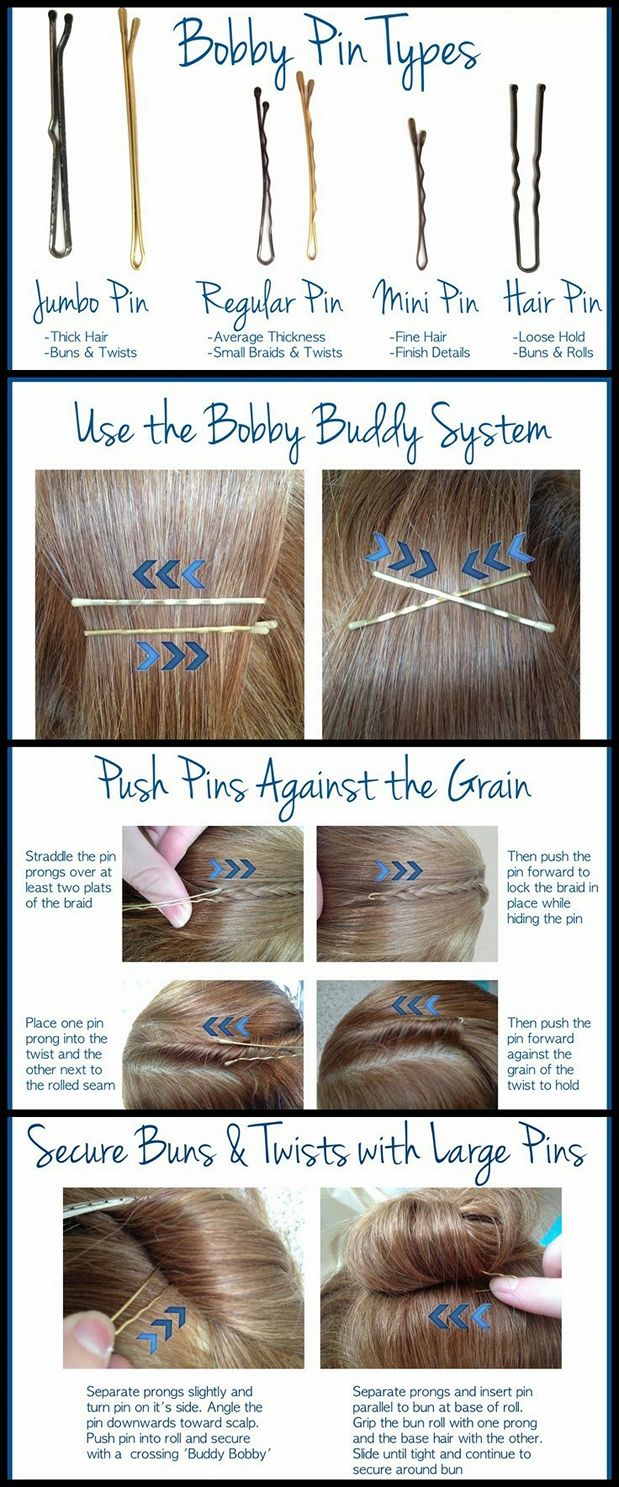 Bobby Pin Types

Jumbo Pin
-Thick Hair
-Buns & Twists

Regular Pin
-Average Thickness
-Small Braids & Twists

Mini Pin
-Fine Hair
-Finish Details

Hair Pin
-Loose Hold
-Buns & Rolls

Use the Bobby Buddy System

Push Pins Against the Grain

Straddle the pin prongs over at least two plats of the braid

Then push the pin forward to lock the braid in place while hiding the pin

Place one pin prong into the twist and the other next to the rolled seam

Then push the pin forward against the grain of the twist to hold

Secure Buns & Twists with Large Pins

Separate prongs slightly and turn pin on it's side. Angle the pin downwards toward scalp. Push pin into roll and secure with a crossing 'Buddy Bobby'

Separate prongs and insert pin parallel to bun at base of roll. Grip the bun roll with one prong and the base hair with the other. Slide until tight and continue to secure around bun