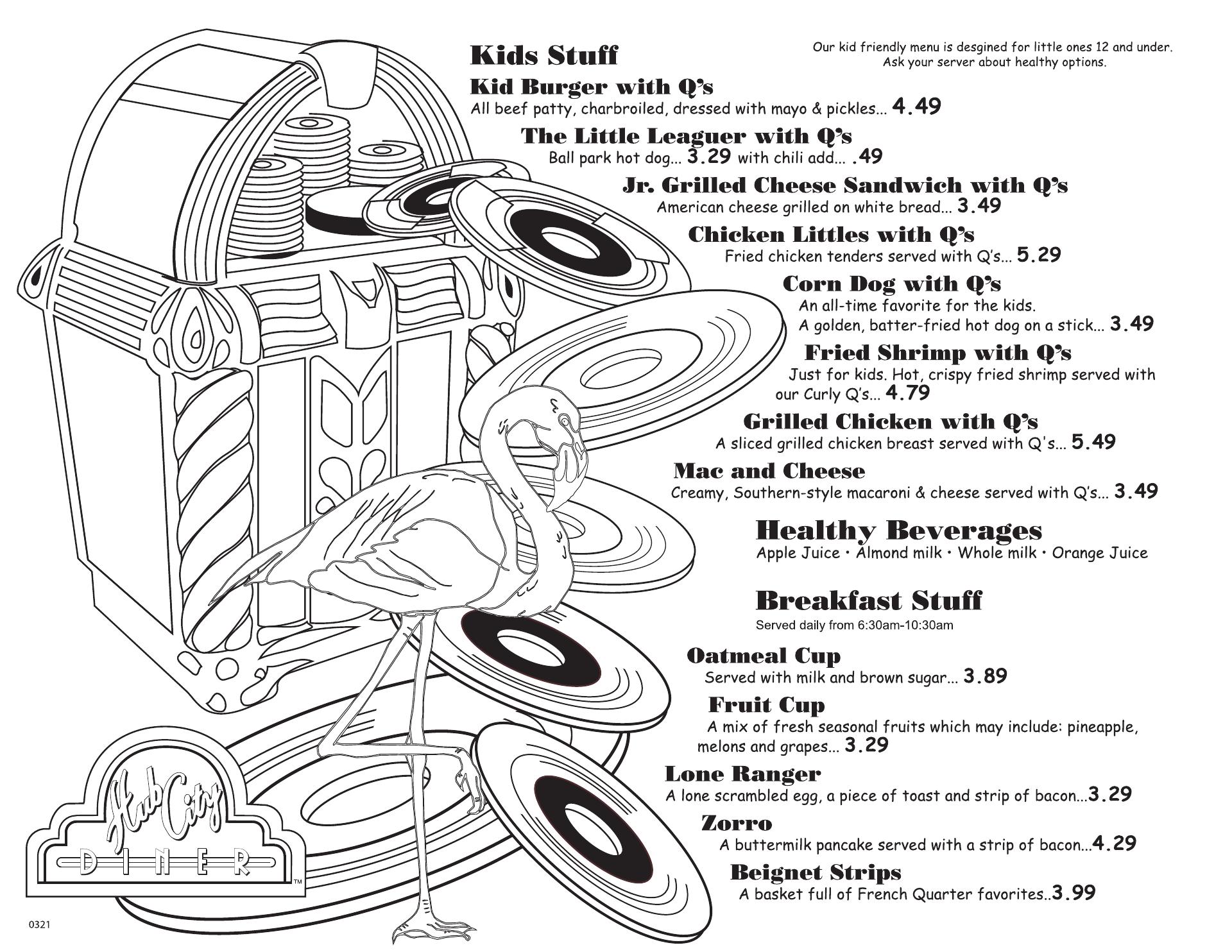 Kids Stuff

Our kid friendly menu is desgined for little ones 12 and under. Ask your server about healthy options.

Kid Burger with Q's
All beef patty, charbroiled, dressed with mayo & pickles... 4.49

The Little Leaguer with Q's
Ball park hot dog... 3.29 with chili add... .49

Jr. Grilled Cheese Sandwich with Q's
American cheese grilled on white bread... 3.49

Chicken Littles with Q's
Fried chicken tenders served with Q's... 5.29

Corn Dog with Q's
An all-time favorite for the kids. A golden, batter-fried hot dog on a stick... 3.49

Fried Shrimp with Q's
Just for kids. Hot, crispy fried shrimp served with our Curly Q's... 4.79

Grilled Chicken with Q's
A sliced grilled chicken breast served with Q's... 5.49

Mac and Cheese
Creamy, Southern-style macaroni & cheese served with Q's... 3.49

Healthy Beverages
Apple Juice • Almond milk • Whole milk • Orange Juice

Breakfast Stuff
Served daily from 6:30am-10:30am

Oatmeal Cup
Served with milk and brown sugar... 3.89

Fruit Cup
A mix of fresh seasonal fruits which may include: pineapple, melons and grapes... 3.29

Lone Ranger
A lone scrambled egg, a piece of toast and strip of bacon...3.29

Zorro
A buttermilk pancake served with a strip of bacon...4.29

Beignet Strips
A basket full of French Quarter favorites..3.99

Hub City
DINER
™

0321