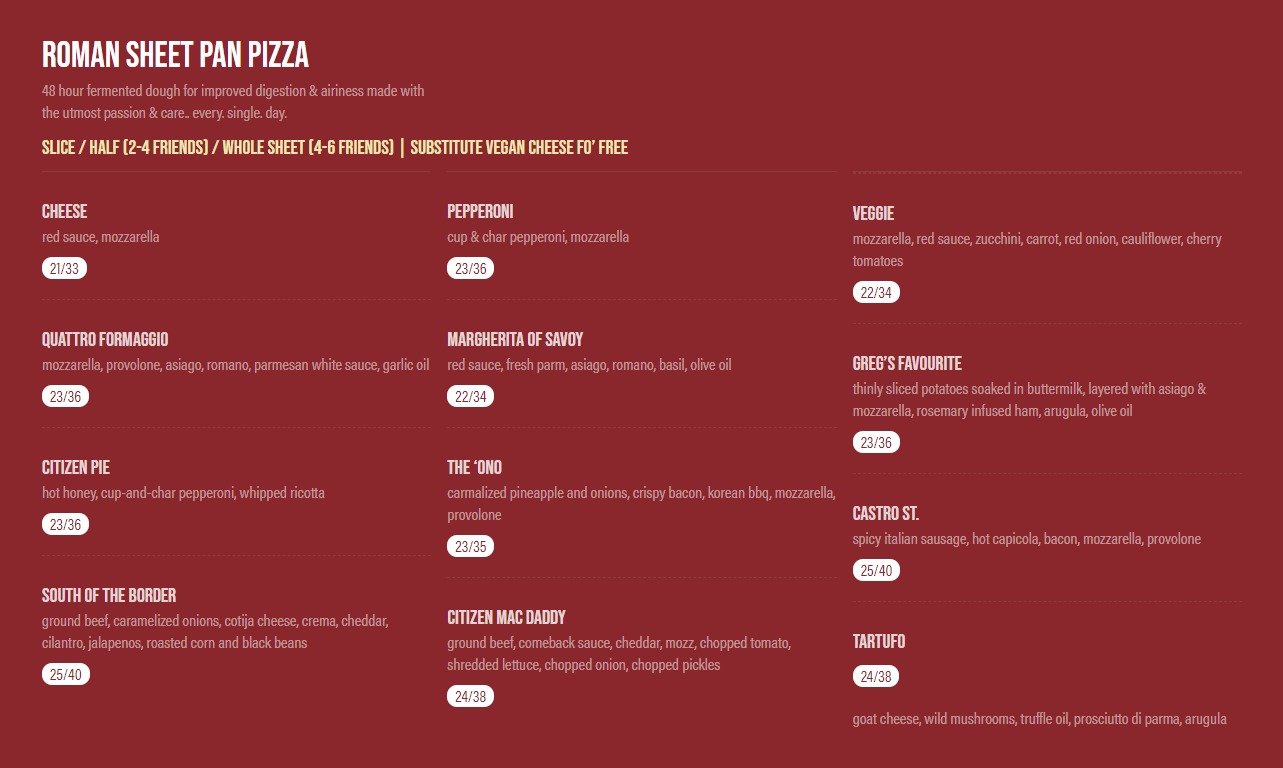 ROMAN SHEET PAN PIZZA

48 hour fermented dough for improved digestion & airiness made with the utmost passion & care.. every. single. day.

SLICE / HALF (2-4 FRIENDS) / WHOLE SHEET (4-6 FRIENDS) | SUBSTITUTE VEGAN CHEESE FO' FREE

CHEESE
red sauce, mozzarella
21/33

QUATTRO FORMAGGIO
mozzarella, provolone, asiago, romano, parmesan white sauce, garlic oil
23/36

CITIZEN PIE
hot honey, cup-and-char pepperoni, whipped ricotta
23/36

SOUTH OF THE BORDER
ground beef, caramelized onions, cotija cheese, crema, cheddar, cilantro, jalapenos, roasted corn and black beans
25/40

PEPPERONI
cup & char pepperoni, mozzarella
23/36

MARGHERITA OF SAVOY
red sauce, fresh parm, asiago, romano, basil, olive oil
22/34

THE 'ONO
carmalized pineapple and onions, crispy bacon, korean bbq, mozzarella, provolone
23/35

CITIZEN MAC DADDY
ground beef, comeback sauce, cheddar, mozz, chopped tomato, shredded lettuce, chopped onion, chopped pickles
24/38

VEGGIE
mozzarella, red sauce, zucchini, carrot, red onion, cauliflower, cherry tomatoes
22/34

GREG'S FAVOURITE
thinly sliced potatoes soaked in buttermilk, layered with asiago & mozzarella, rosemary infused ham, arugula, olive oil
23/36

CASTRO ST.
spicy italian sausage, hot capicola, bacon, mozzarella, provolone
25/40

TARTUFO
24/38

goat cheese, wild mushrooms, truffle oil, prosciutto di parma, arugula