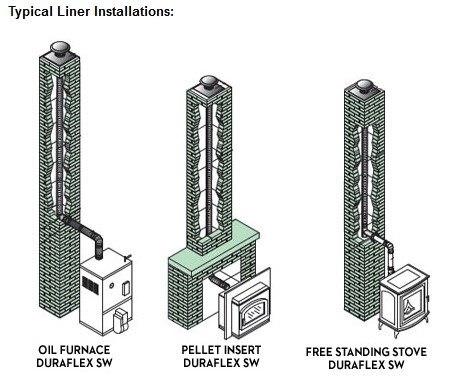 Typical Liner Installations:

OIL FURNACE
DURAFLEX SW

PELLET INSERT
DURAFLEX SW

FREE STANDING STOVE
DURAFLEX SW