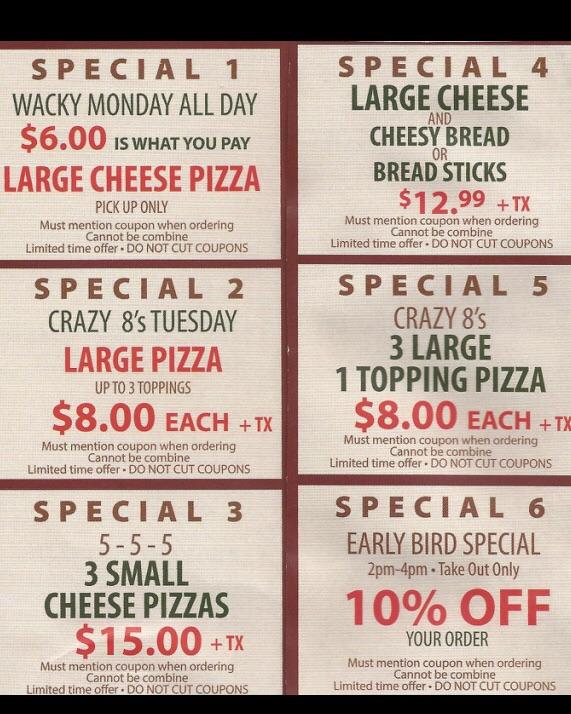 SPECIAL 1
WACKY MONDAY ALL DAY
$6.00 IS WHAT YOU PAY
LARGE CHEESE PIZZA
PICK UP ONLY
Must mention coupon when ordering
Cannot be combine
Limited time offer • DO NOT CUT COUPONS

SPECIAL 2
CRAZY 8's TUESDAY
LARGE PIZZA
UP TO 3 TOPPINGS
$8.00 EACH + TX
Must mention coupon when ordering
Cannot be combine
Limited time offer • DO NOT CUT COUPONS

SPECIAL 3
5-5-5
3 SMALL
CHEESE PIZZAS
$15.00 + TX
Must mention coupon when ordering
Cannot be combine
Limited time offer • DO NOT CUT COUPONS

SPECIAL 4
LARGE CHEESE
AND
CHEESY BREAD
OR
BREAD STICKS
$12.99 + TX
Must mention coupon when ordering
Cannot be combine
Limited time offer • DO NOT CUT COUPONS

SPECIAL 5
CRAZY 8's
3 LARGE
1 TOPPING PIZZA
$8.00 EACH + TX
Must mention coupon when ordering
Cannot be combine
Limited time offer • DO NOT CUT COUPONS

SPECIAL 6
EARLY BIRD SPECIAL
2pm-4pm • Take Out Only
10% OFF
YOUR ORDER
Must mention coupon when ordering
Cannot be combine
Limited time offer • DO NOT CUT COUPONS