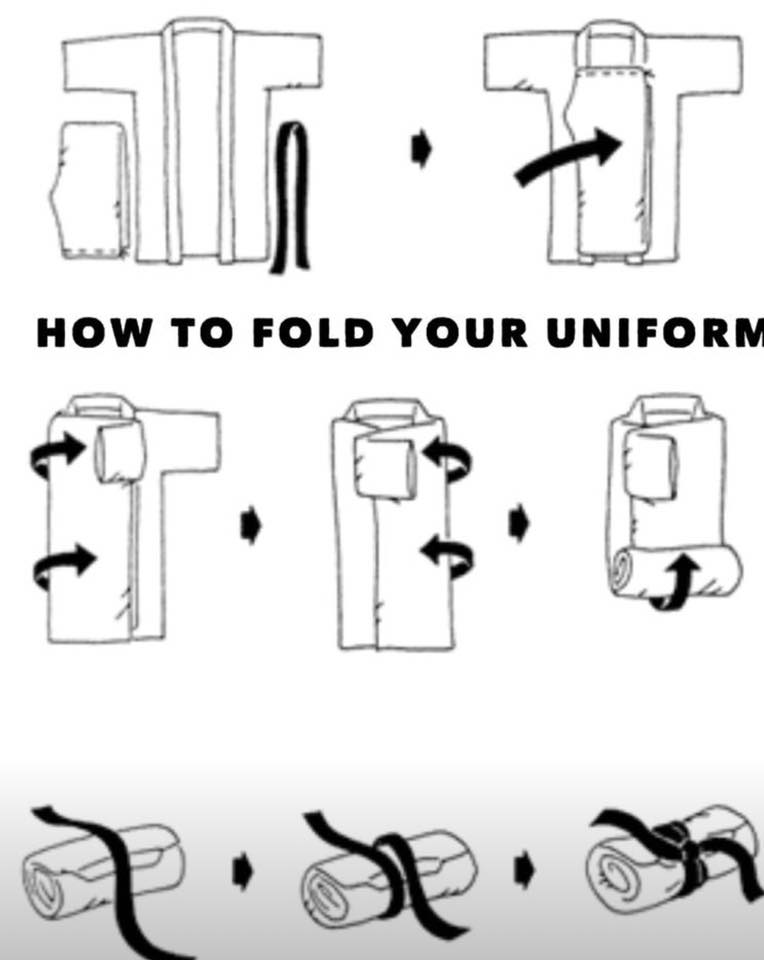 HOW TO FOLD YOUR UNIFORM