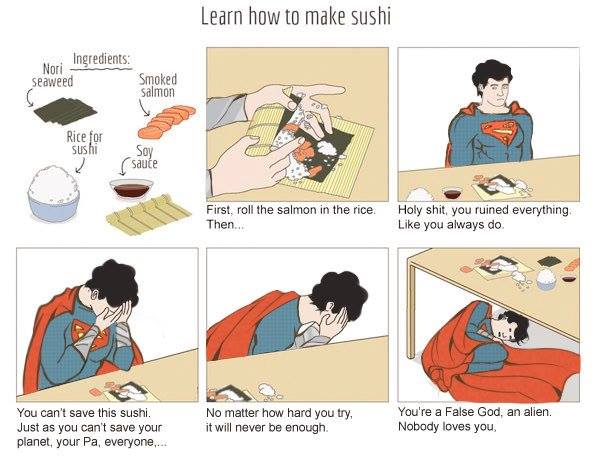 Learn how to make sushi

Ingredients:

Nori seaweed

Smoked salmon

Rice for sushi

Soy sauce

First, roll the salmon in the rice. Then...

Holy shit, you ruined everything. Like you always do.

You can't save this sushi. Just as you can't save your planet, your Pa, everyone,...

No matter how hard you try, it will never be enough.

You're a False God, an alien. Nobody loves you,