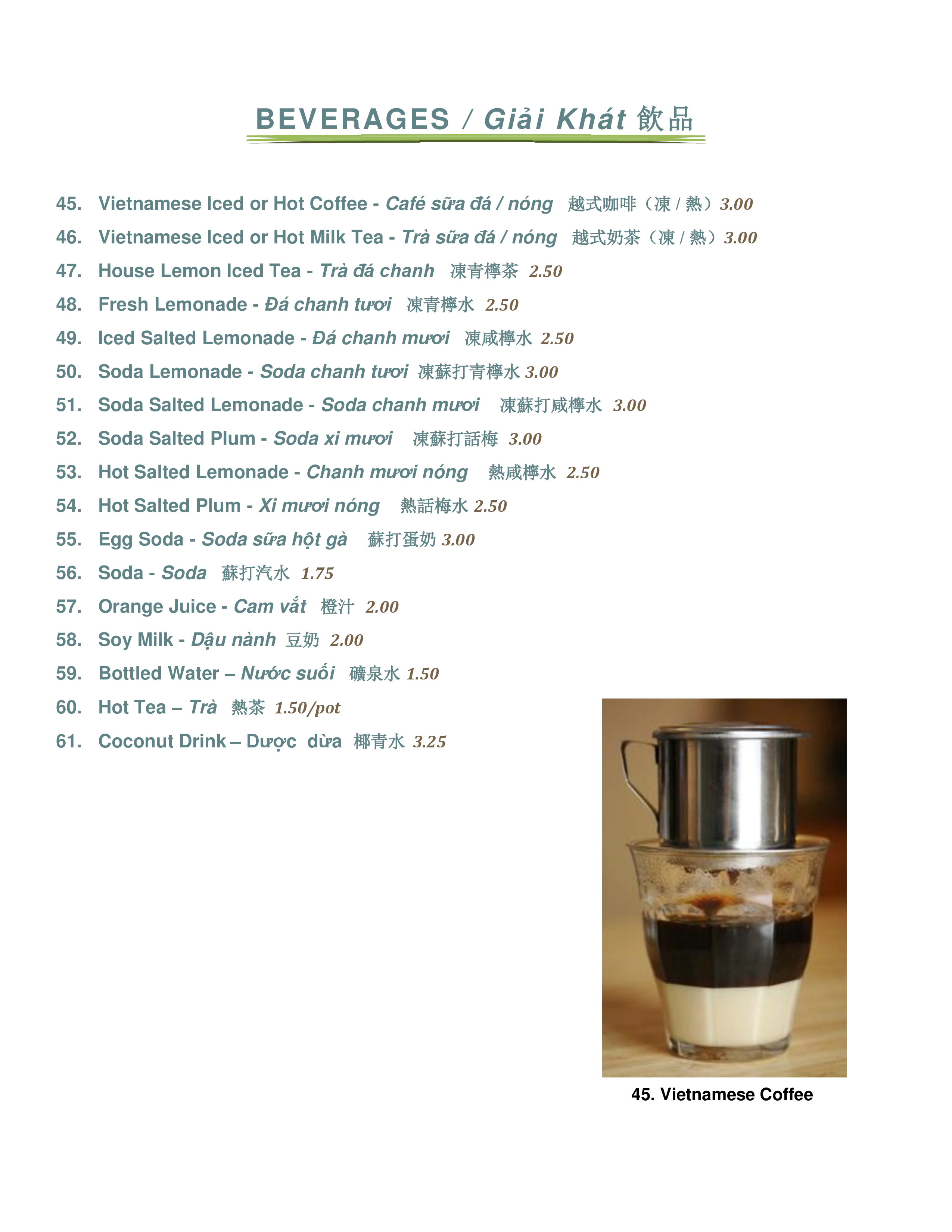 BEVERAGES / Giải Khát 飲品

45. Vietnamese Iced or Hot Coffee - Café sữa đá / nóng 越式咖啡（凍 / 熱）3.00

46. Vietnamese Iced or Hot Milk Tea - Trà sữa đá / nóng 越式奶茶（凍 / 熱）3.00

47. House Lemon Iced Tea - Trà đá chanh 凍青檸茶 2.50

48. Fresh Lemonade - Đá chanh tươi 凍青檸水 2.50

49. Iced Salted Lemonade - Đá chanh mươi 凍咸檸水 2.50

50. Soda Lemonade - Soda chanh tươi 凍蘇打青檸水 3.00

51. Soda Salted Lemonade - Soda chanh mươi 凍蘇打咸檸水 3.00

52. Soda Salted Plum - Soda xi mươi 凍蘇打話梅 3.00

53. Hot Salted Lemonade - Chanh mươi nóng 熱咸檸水 2.50

54. Hot Salted Plum - Xi mươi nóng 熱話梅水 2.50

55. Egg Soda - Soda sữa hột gà 蘇打蛋奶 3.00

56. Soda - Soda 蘇打汽水 1.75

57. Orange Juice - Cam vắt 橙汁 2.00

58. Soy Milk - Dậu nành 豆奶 2.00

59. Bottled Water – Nước suối 礦泉水 1.50

60. Hot Tea – Trà 熱茶 1.50/pot

61. Coconut Drink – Dược dừa 椰青水 3.25

45. Vietnamese Coffee