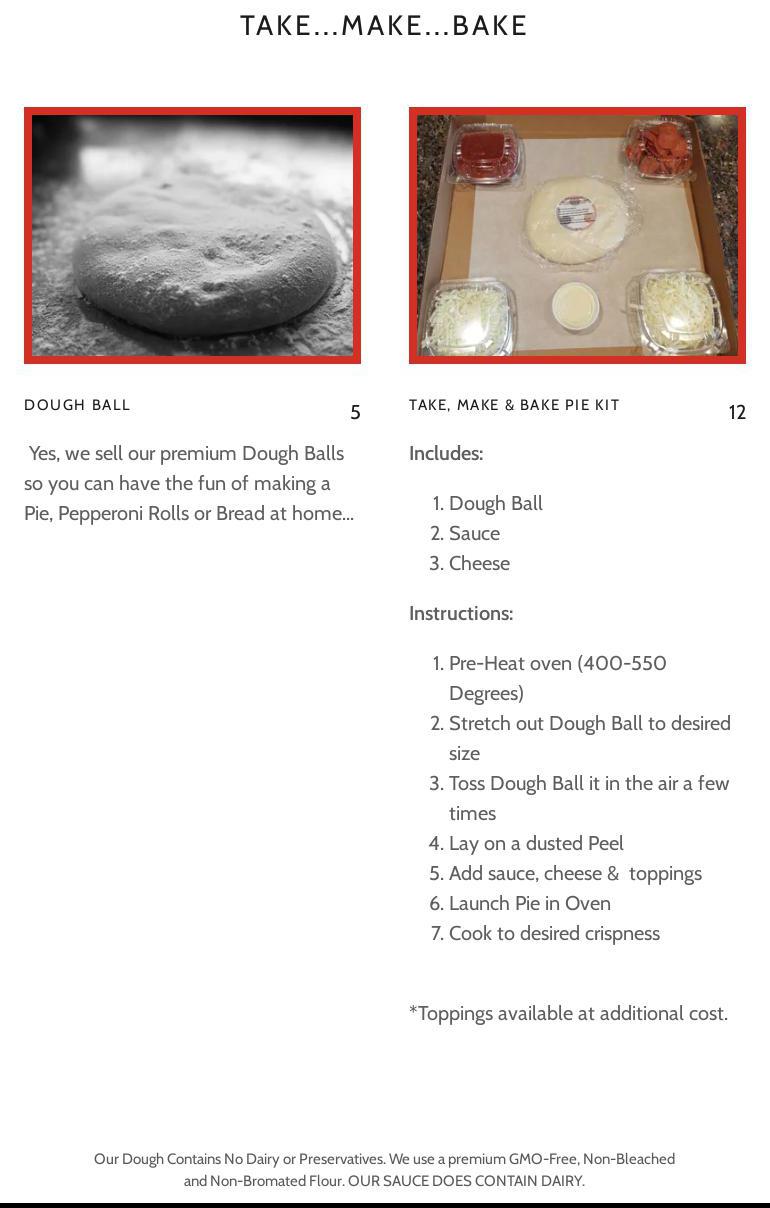 TAKE...MAKE...BAKE

DOUGH BALL

5

Yes, we sell our premium Dough Balls so you can have the fun of making a Pie, Pepperoni Rolls or Bread at home...

TAKE, MAKE & BAKE PIE KIT

12

Includes:

1. Dough Ball
2. Sauce
3. Cheese

Instructions:

1. Pre-Heat oven (400-550 Degrees)
2. Stretch out Dough Ball to desired size
3. Toss Dough Ball it in the air a few times
4. Lay on a dusted Peel
5. Add sauce, cheese & toppings
6. Launch Pie in Oven
7. Cook to desired crispness

*Toppings available at additional cost.

Our Dough Contains No Dairy or Preservatives. We use a premium GMO-Free, Non-Bleached and Non-Bromated Flour. OUR SAUCE DOES CONTAIN DAIRY.