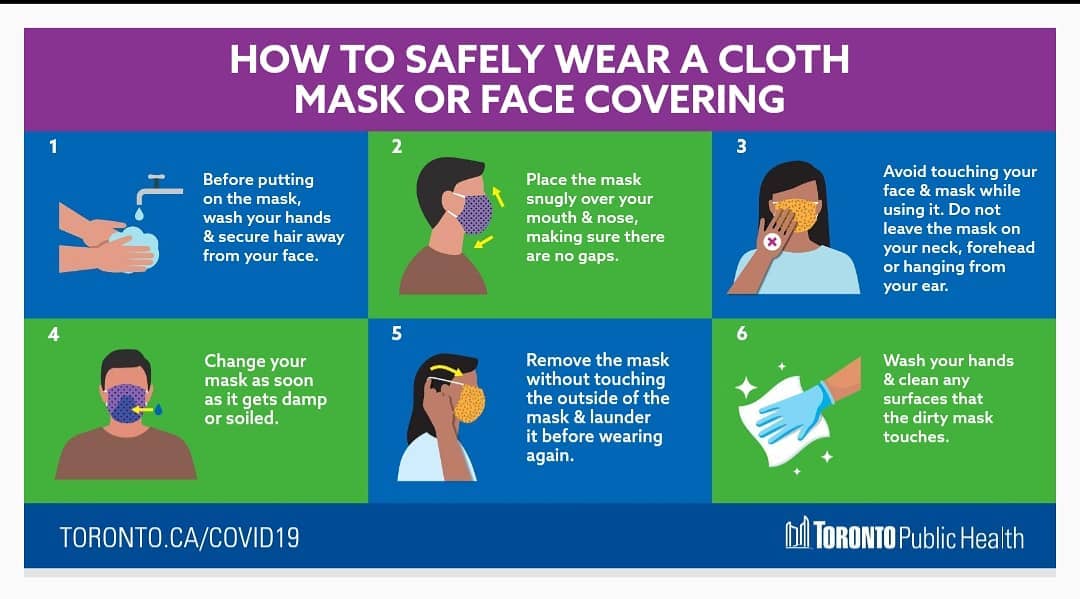 HOW TO SAFELY WEAR A CLOTH MASK OR FACE COVERING

1

Before putting on the mask, wash your hands & secure hair away from your face.

2

Place the mask snugly over your mouth & nose, making sure there are no gaps.

3

Avoid touching your face & mask while using it. Do not leave the mask on your neck, forehead or hanging from your ear.

4

Change your mask as soon as it gets damp or soiled.

5

Remove the mask without touching the outside of the mask & launder it before wearing again.

6

Wash your hands & clean any surfaces that the dirty mask touches.

TORONTO.CA/COVID19

TORONTO Public Health