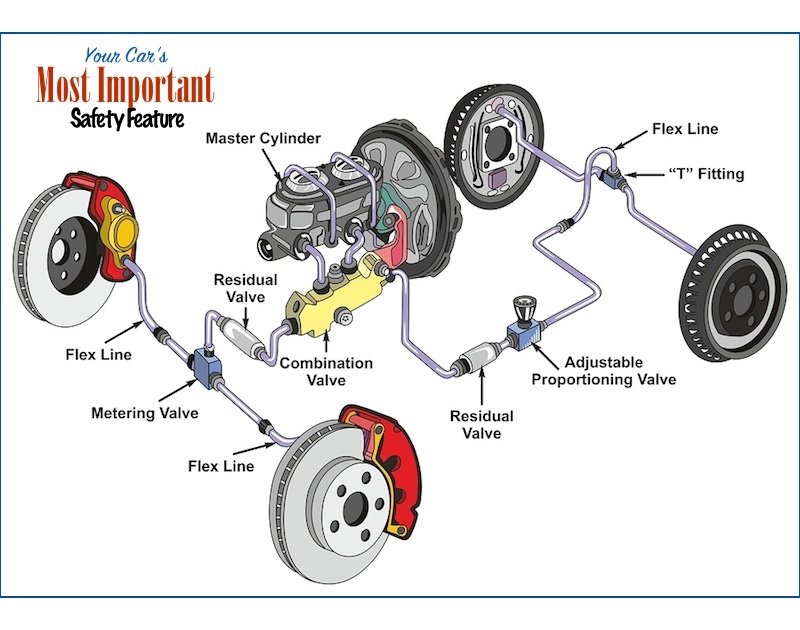 Your Car's
Most Important
Safety Feature

Master Cylinder

Flex Line

"T" Fitting

Residual Valve

Flex Line

Combination Valve

Adjustable Proportioning Valve

Metering Valve

Residual Valve

Flex Line