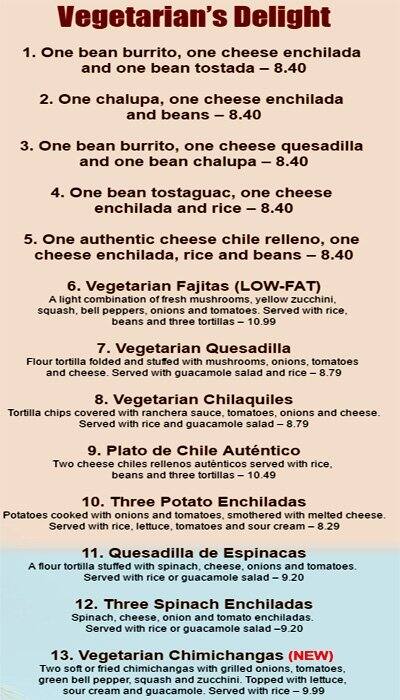 Vegetarian's Delight

1. One bean burrito, one cheese enchilada and one bean tostada – 8.40

2. One chalupa, one cheese enchilada and beans – 8.40

3. One bean burrito, one cheese quesadilla and one bean chalupa – 8.40

4. One bean tostaguac, one cheese enchilada and rice – 8.40

5. One authentic cheese chile relleno, one cheese enchilada, rice and beans – 8.40

6. Vegetarian Fajitas (LOW-FAT)
A light combination of fresh mushrooms, yellow zucchini, squash, bell peppers, onions and tomatoes. Served with rice, beans and three tortillas – 10.99

7. Vegetarian Quesadilla
Flour tortilla folded and stuffed with mushrooms, onions, tomatoes and cheese. Served with guacamole salad and rice – 8.79

8. Vegetarian Chilaquiles
Tortilla chips covered with ranchera sauce, tomatoes, onions and cheese. Served with rice and guacamole salad – 8.79

9. Plato de Chile Auténtico
Two cheese chiles rellenos auténticos served with rice, beans and three tortillas – 10.49

10. Three Potato Enchiladas
Potatoes cooked with onions and tomatoes, smothered with melted cheese. Served with rice, lettuce, tomatoes and sour cream – 8.29

11. Quesadilla de Espinacas
A flour tortilla stuffed with spinach, cheese, onions and tomatoes. Served with rice or guacamole salad – 9.20

12. Three Spinach Enchiladas
Spinach, cheese, onion and tomato enchiladas. Served with rice or guacamole salad –9.20

13. Vegetarian Chimichangas (NEW)
Two soft or fried chimichangas with grilled onions, tomatoes, green bell pepper, squash and zucchini. Topped with lettuce, sour cream and guacamole. Served with rice – 9.99