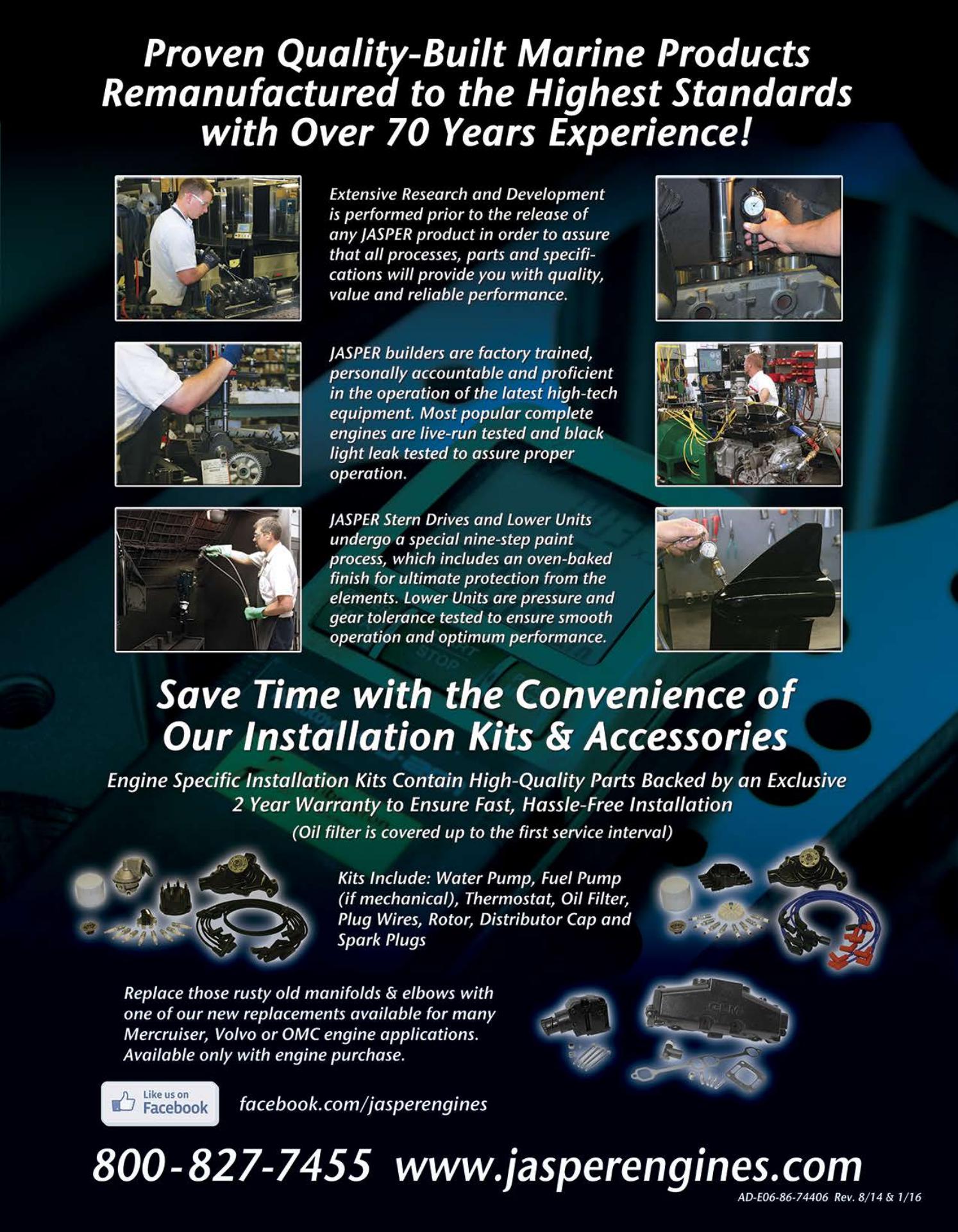 Proven Quality-Built Marine Products Remanufactured to the Highest Standards with Over 70 Years Experience!

Extensive Research and Development is performed prior to the release of any JASPER product in order to assure that all processes, parts and specifications will provide you with quality, value and reliable performance.

JASPER builders are factory trained, personally accountable and proficient in the operation of the latest high-tech equipment. Most popular complete engines are live-run tested and black light leak tested to assure proper operation.

JASPER Stern Drives and Lower Units undergo a special nine-step paint process, which includes an oven-baked finish for ultimate protection from the elements. Lower Units are pressure and gear tolerance tested to ensure smooth operation and optimum performance.

Save Time with the Convenience of Our Installation Kits & Accessories

Engine Specific Installation Kits Contain High-Quality Parts Backed by an Exclusive 2 Year Warranty to Ensure Fast, Hassle-Free Installation

(Oil filter is covered up to the first service interval)

Kits Include: Water Pump, Fuel Pump (if mechanical), Thermostat, Oil Filter, Plug Wires, Rotor, Distributor Cap and Spark Plugs

Replace those rusty old manifolds & elbows with one of our new replacements available for many Mercruiser, Volvo or OMC engine applications. Available only with engine purchase.

Like us on Facebook

facebook.com/jasperengines

800-827-7455 www.jasperengines.com

AD-E06-86-74406 Rev. 8/14 & 1/16