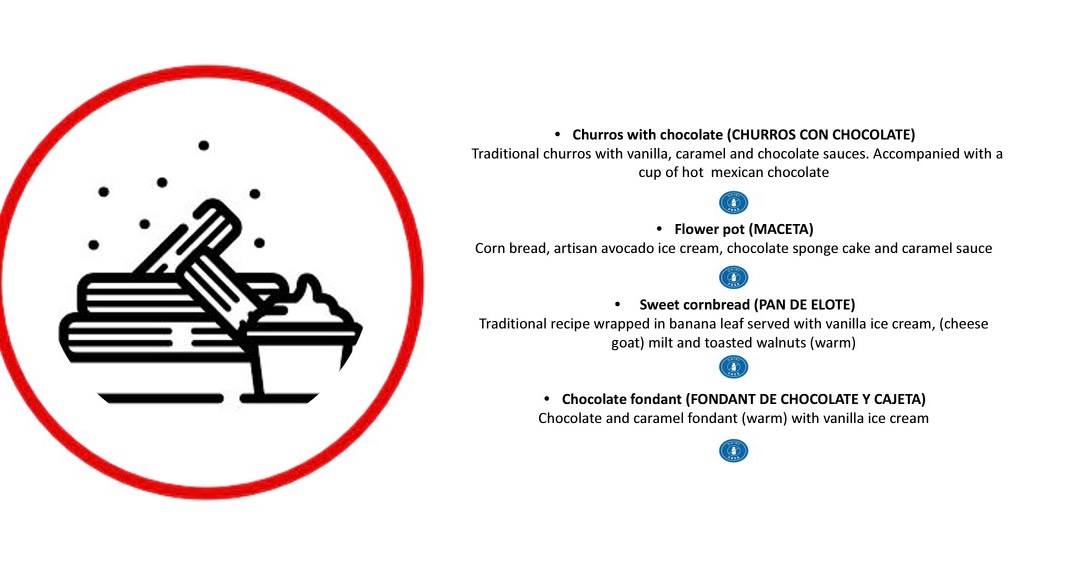 • Churros with chocolate (CHURROS CON CHOCOLATE)
Traditional churros with vanilla, caramel and chocolate sauces. Accompanied with a cup of hot mexican chocolate

• Flower pot (MACETA)
Corn bread, artisan avocado ice cream, chocolate sponge cake and caramel sauce

• Sweet cornbread (PAN DE ELOTE)
Traditional recipe wrapped in banana leaf served with vanilla ice cream, (cheese goat) milt and toasted walnuts (warm)

• Chocolate fondant (FONDANT DE CHOCOLATE Y CAJETA)
Chocolate and caramel fondant (warm) with vanilla ice cream