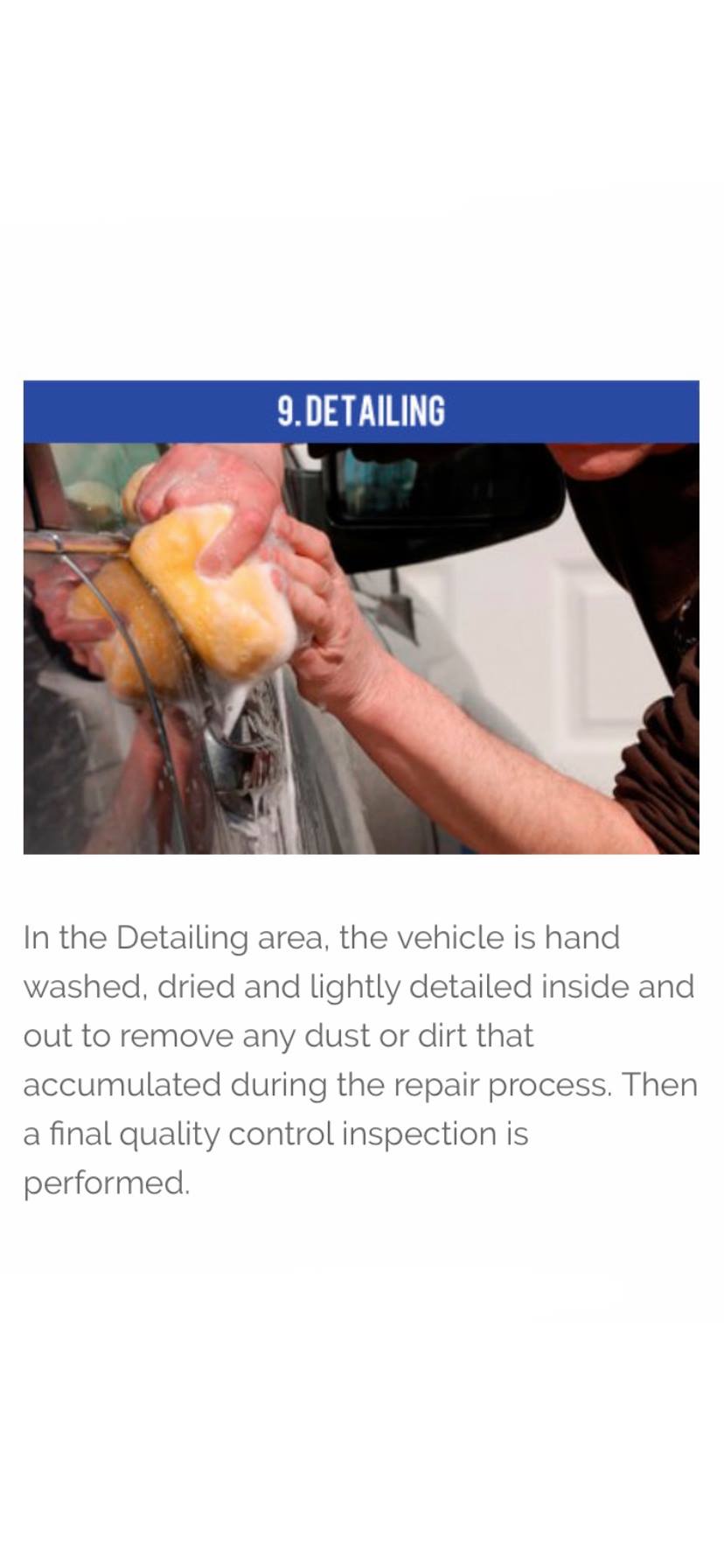 9.DETAILING

In the Detailing area, the vehicle is hand washed, dried and lightly detailed inside and out to remove any dust or dirt that accumulated during the repair process. Then a final quality control inspection is performed.