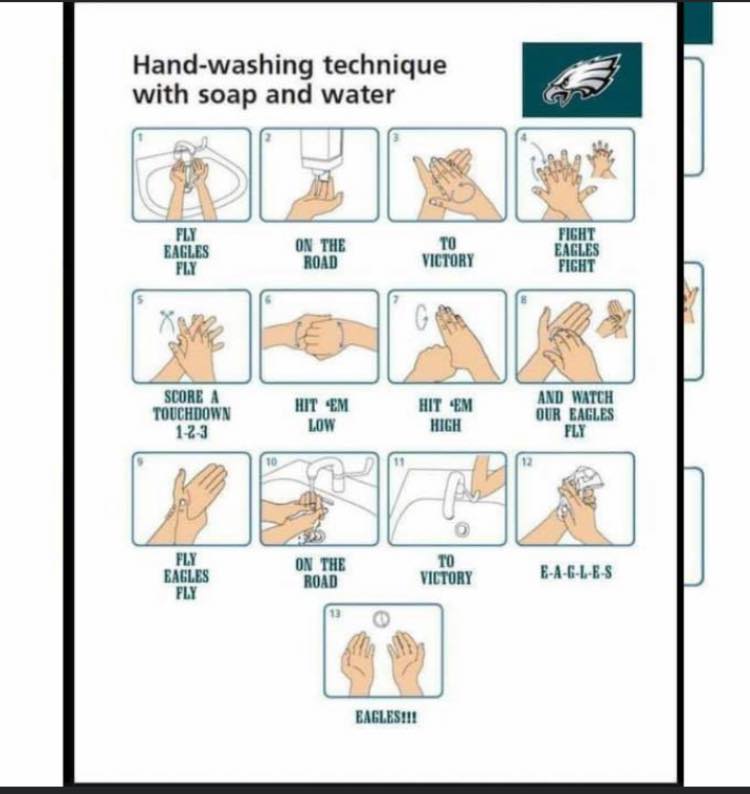 Hand-washing technique with soap and water

1

FLY EAGLES FLY

2

ON THE ROAD

3

TO VICTORY

4

FIGHT EAGLES FIGHT

5

SCORE A TOUCHDOWN 1-2-3

6

HIT 'EM LOW

7

HIT 'EM HIGH

8

AND WATCH OUR EAGLES FLY

9

FLY EAGLES FLY

10

ON THE ROAD

11

TO VICTORY

12

E-A-G-L-E-S

13

EAGLES!!!